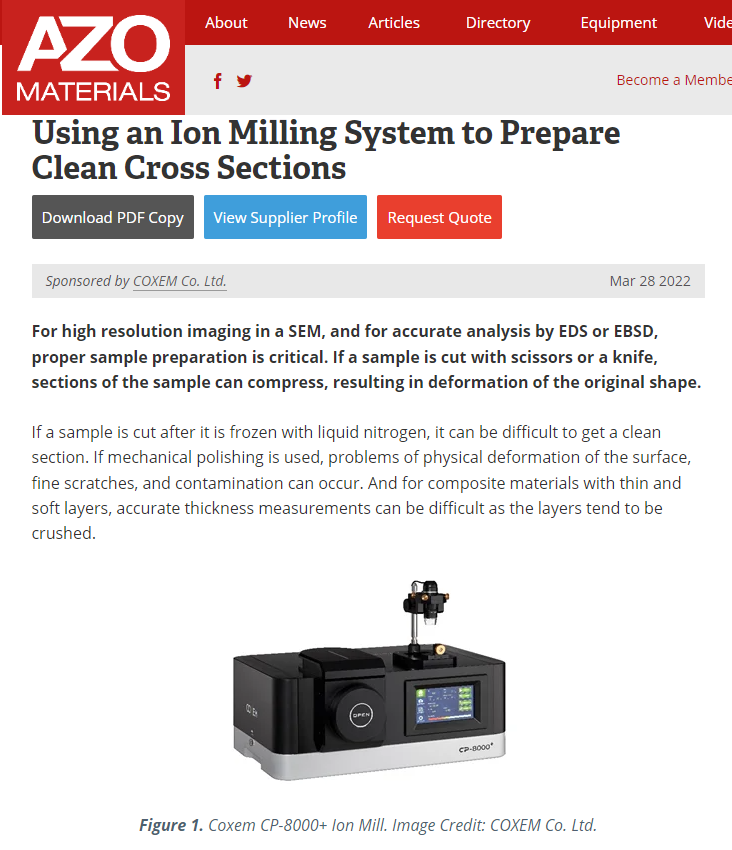 AZO MATERIALS

About News Articles Directory Equipment Vide

Become a Membe

Using an Ion Milling System to Prepare Clean Cross Sections

Download PDF Copy View Supplier Profile Request Quote

Sponsored by COXEM Co. Ltd. Mar 28 2022

For high resolution imaging in a SEM, and for accurate analysis by EDS or EBSD, proper sample preparation is critical. If a sample is cut with scissors or a knife, sections of the sample can compress, resulting in deformation of the original shape.

If a sample is cut after it is frozen with liquid nitrogen, it can be difficult to get a clean section. If mechanical polishing is used, problems of physical deformation of the surface, fine scratches, and contamination can occur. And for composite materials with thin and soft layers, accurate thickness measurements can be difficult as the layers tend to be crushed.

OPEN

CP-8000+

Figure 1. Coxem CP-8000+ Ion Mill. Image Credit: COXEM Co. Ltd.